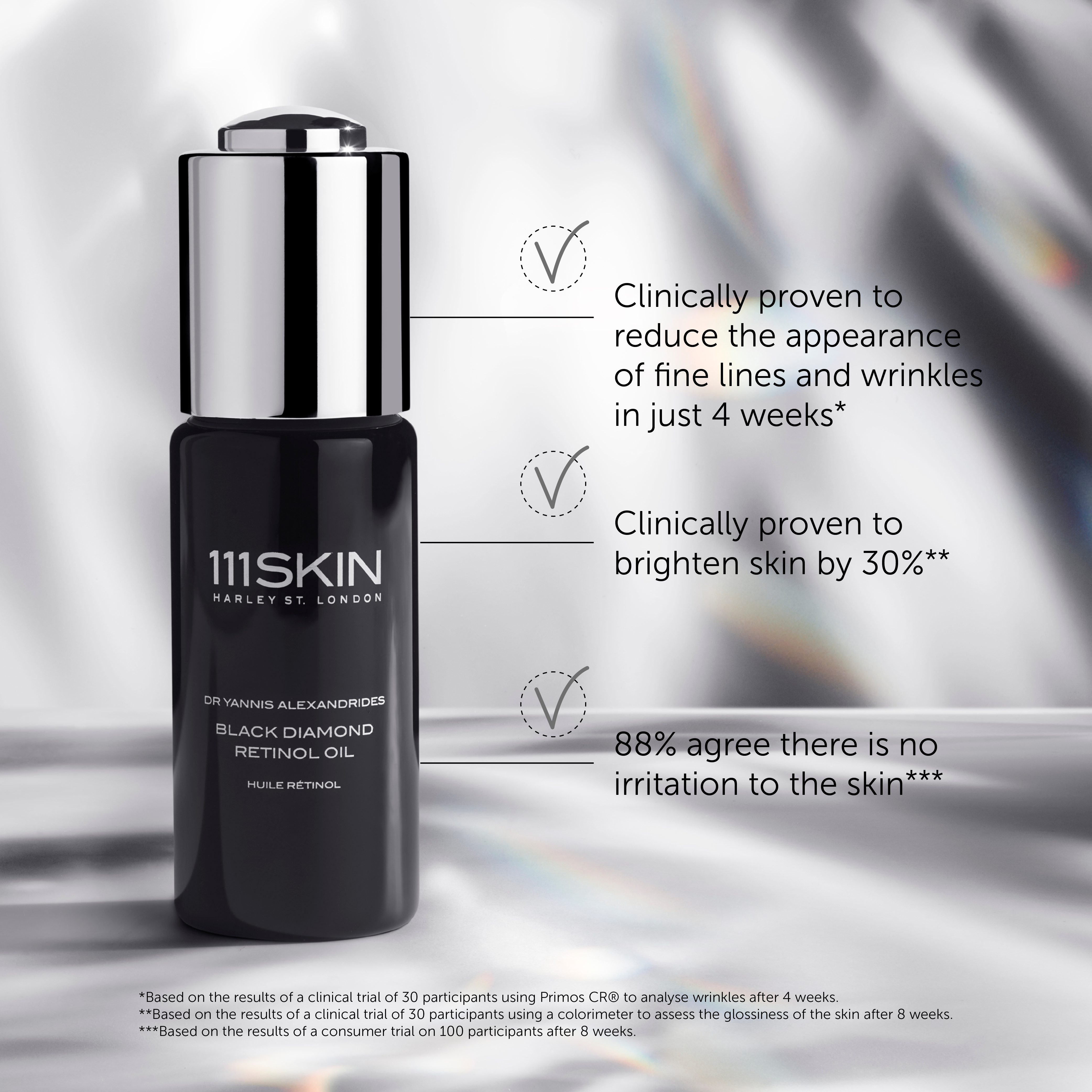 111SKIN
HARLEY ST. LONDON

DR YANNIS ALEXANDRIDES
BLACK DIAMOND
RETINOL OIL
HUILE RÉTINOL

Clinically proven to reduce the appearance of fine lines and wrinkles in just 4 weeks*

Clinically proven to brighten skin by 30%**

88% agree there is no irritation to the skin***

*Based on the results of a clinical trial of 30 participants using Primos CR® to analyse wrinkles after 4 weeks.
**Based on the results of a clinical trial of 30 participants using a colorimeter to assess the glossiness of the skin after 8 weeks.
***Based on the results of a consumer trial on 100 participants after 8 weeks.